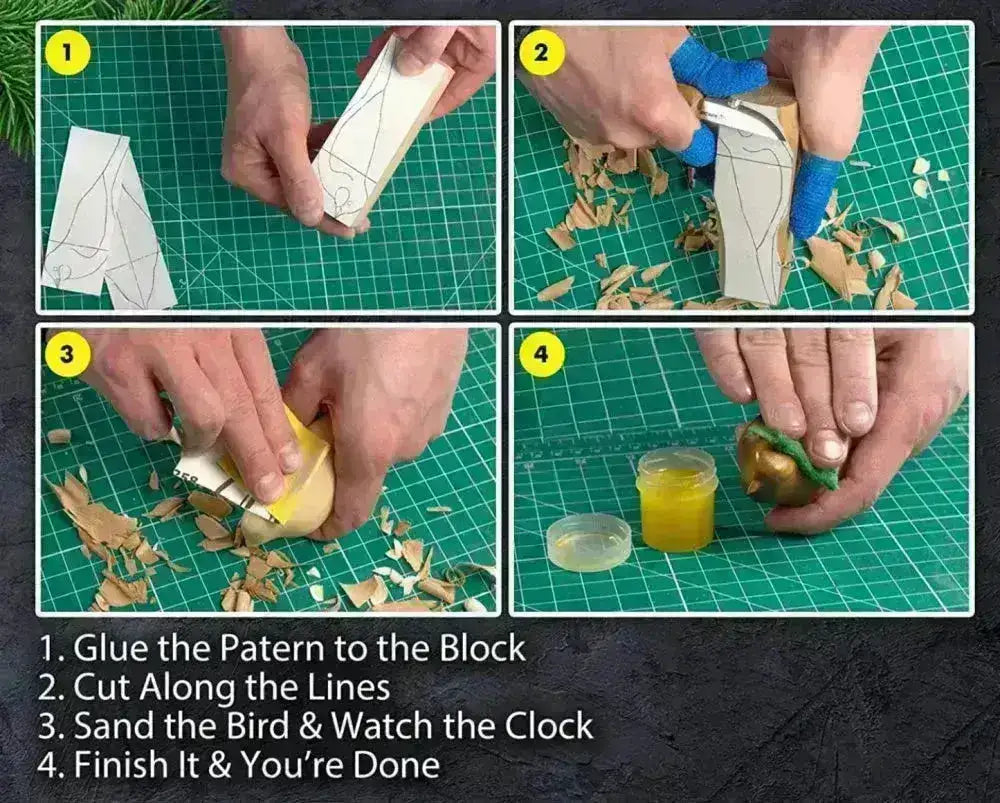 1

2

3

4

1. Glue the Patern to the Block
2. Cut Along the Lines
3. Sand the Bird & Watch the Clock
4. Finish It & You're Done